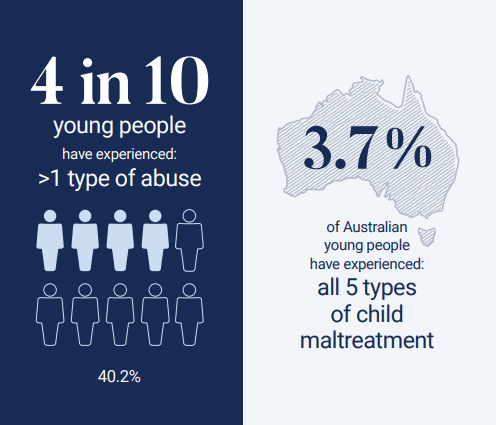 4 in 10
young people
have experienced:
>1 type of abuse

40.2%

3.7%

of Australian young people have experienced:
all 5 types of child maltreatment